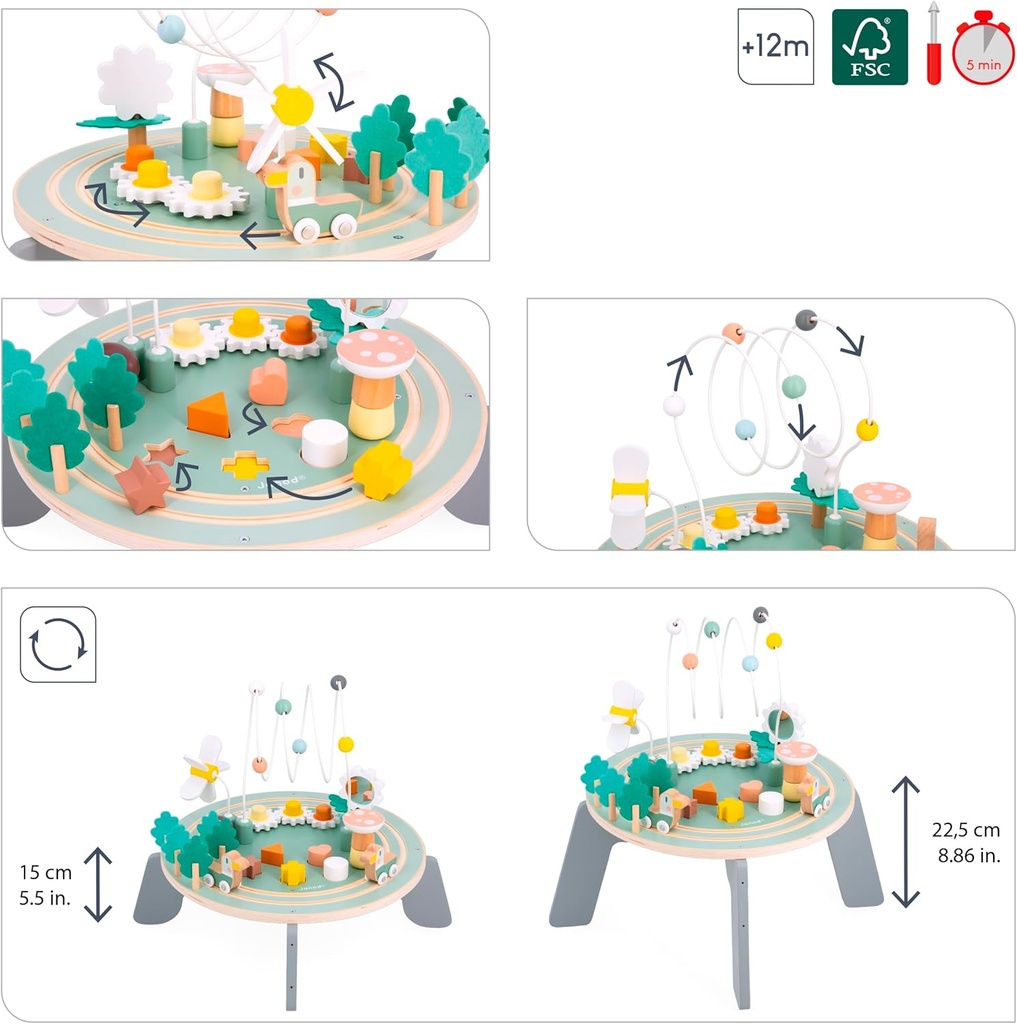 +12m

FSC

5 min

Janod

15 cm
5.5 in.

22,5 cm
8.86 in.